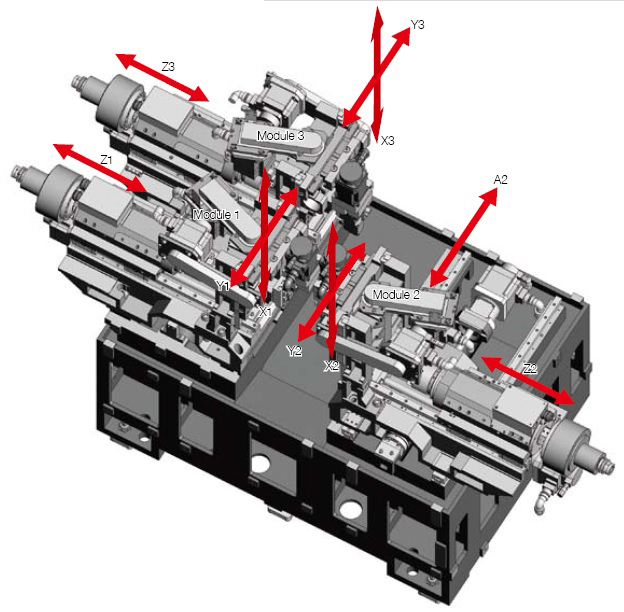 Y3
Z3
Module 3
X3
Z1
A2
Module 1
Y1
X1
Module 2
Y2
X2
Z2